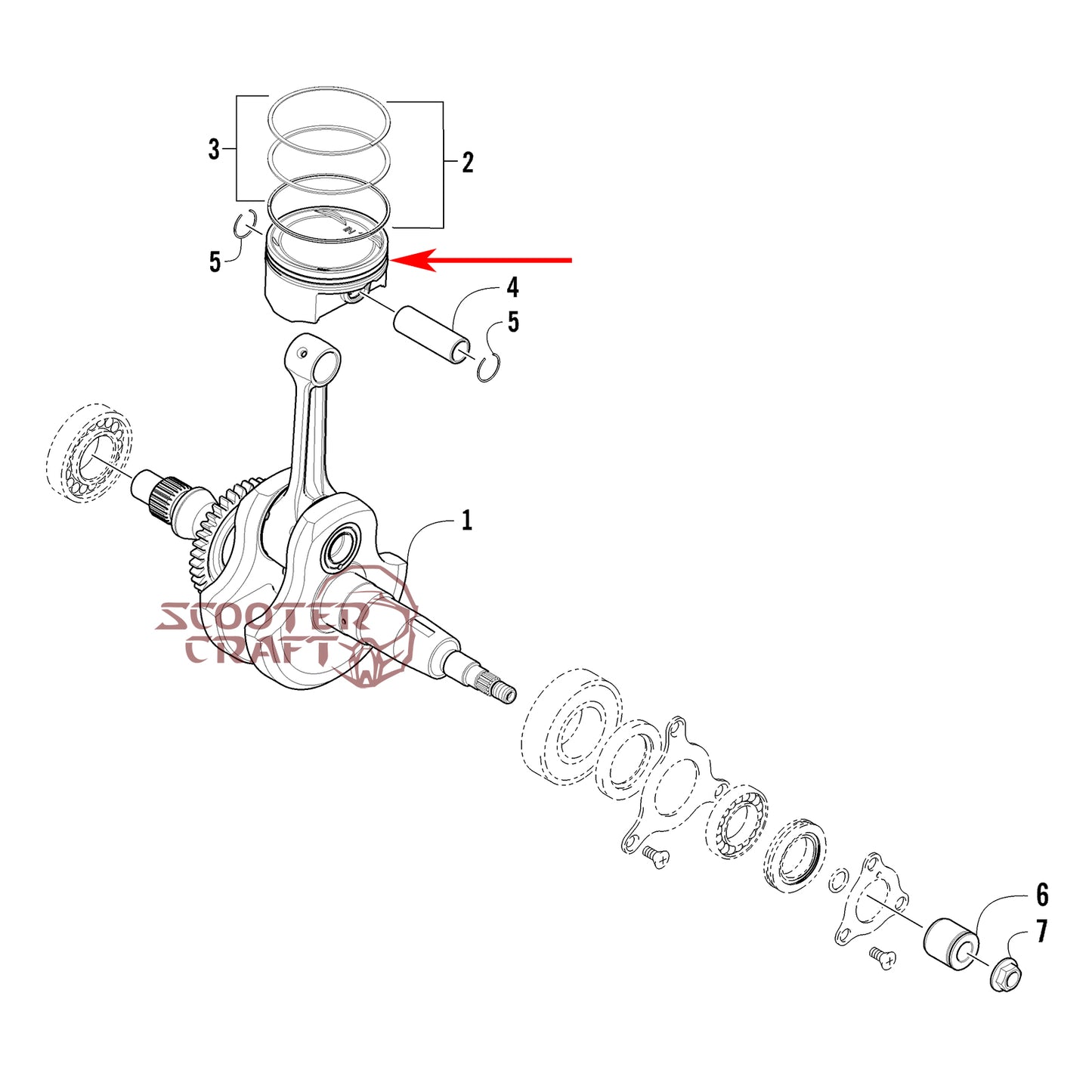 3
2
5
4
5
1
SCOOTER
CRAFT
6
7