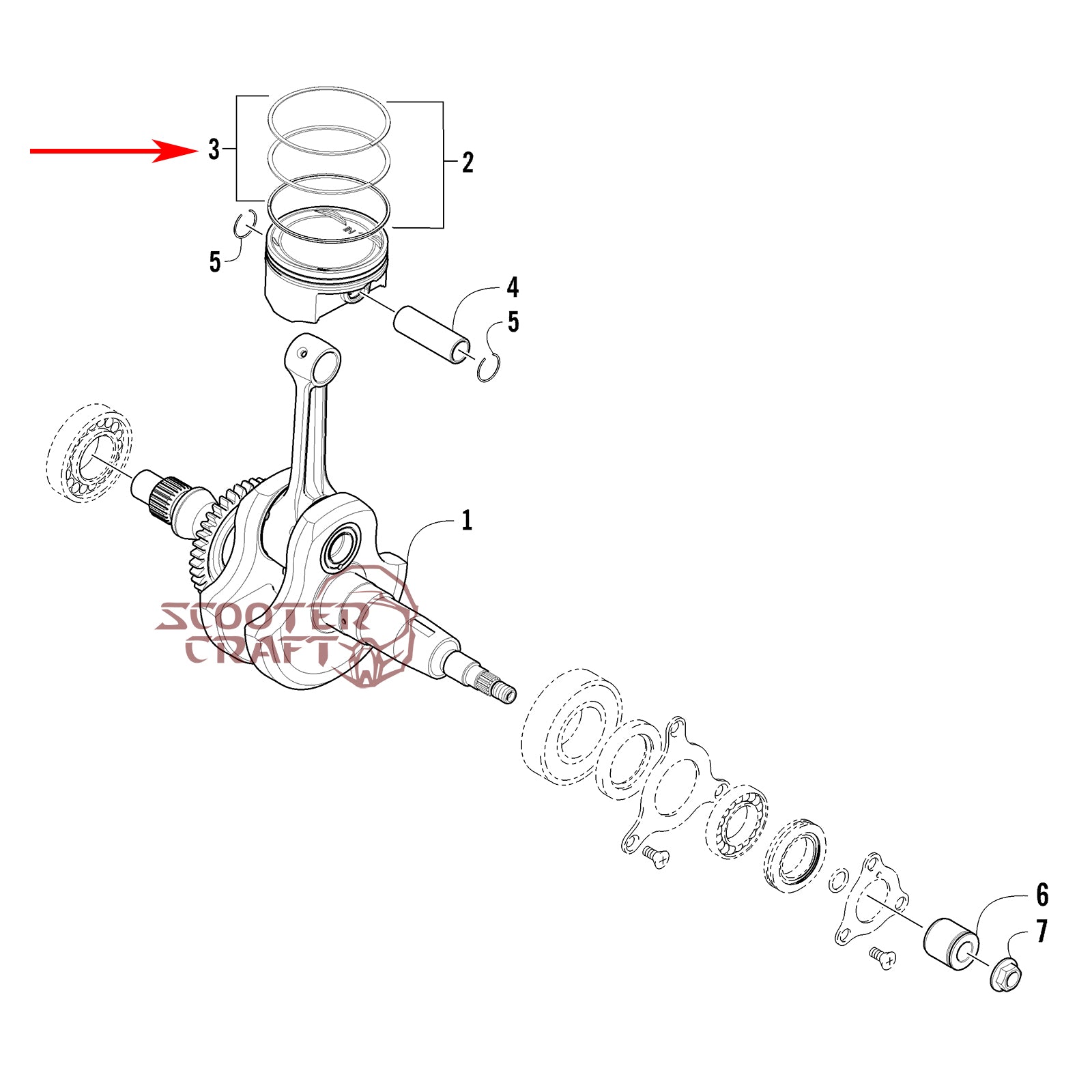 3
2
5
4
5
1
SCOOTER
CRAFT
6
7