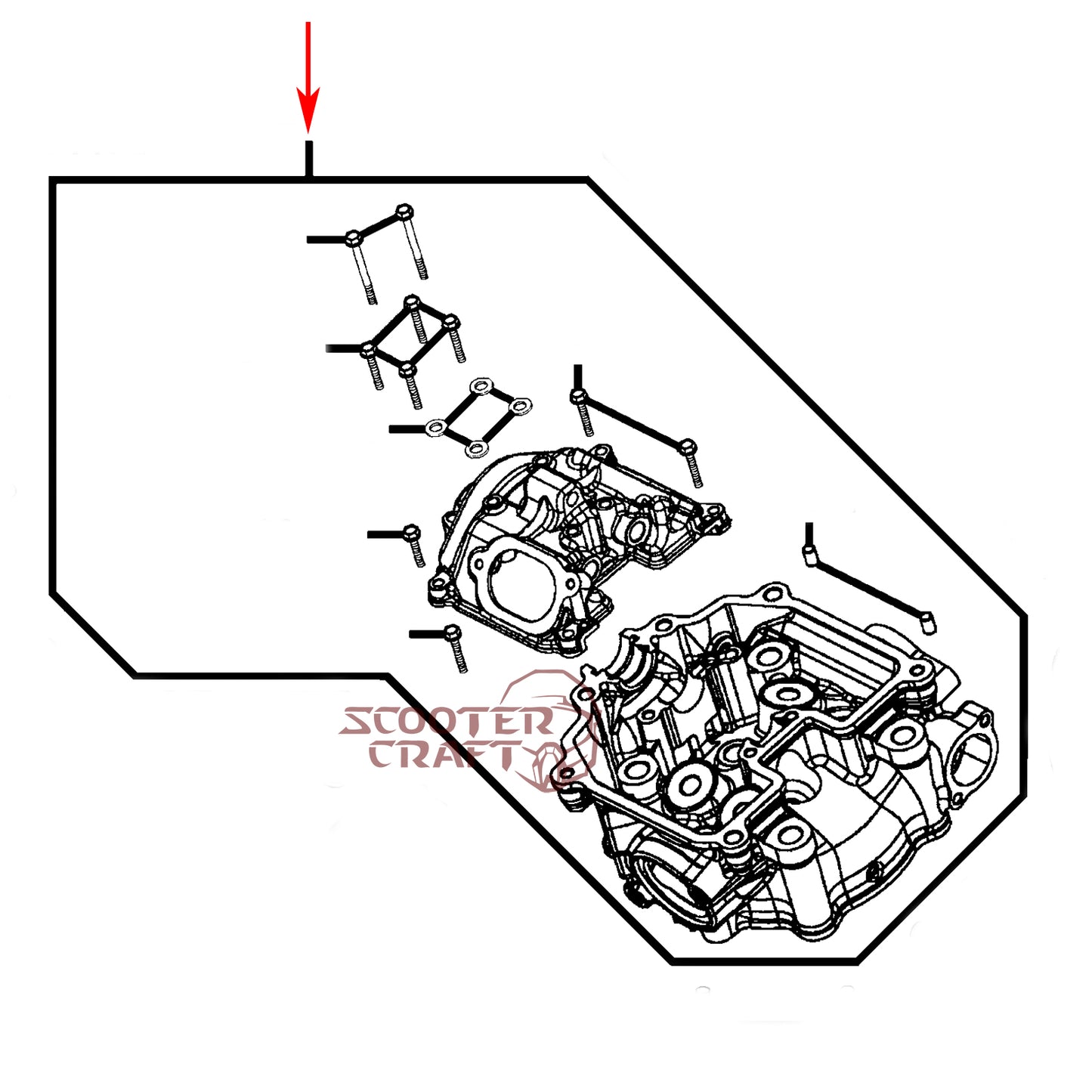 SCOOTER CRAFT