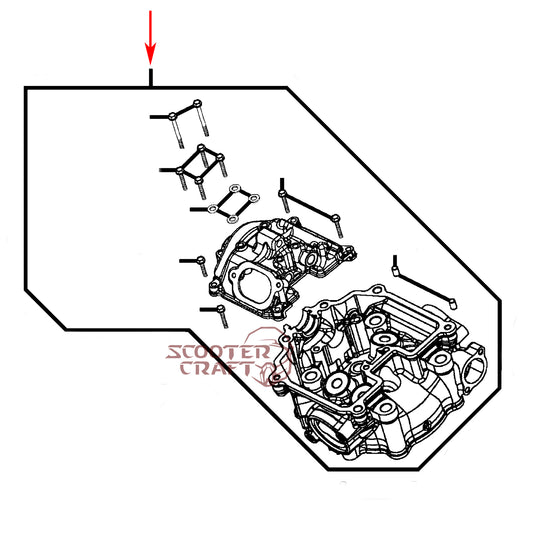 SCOOTER CRAFT