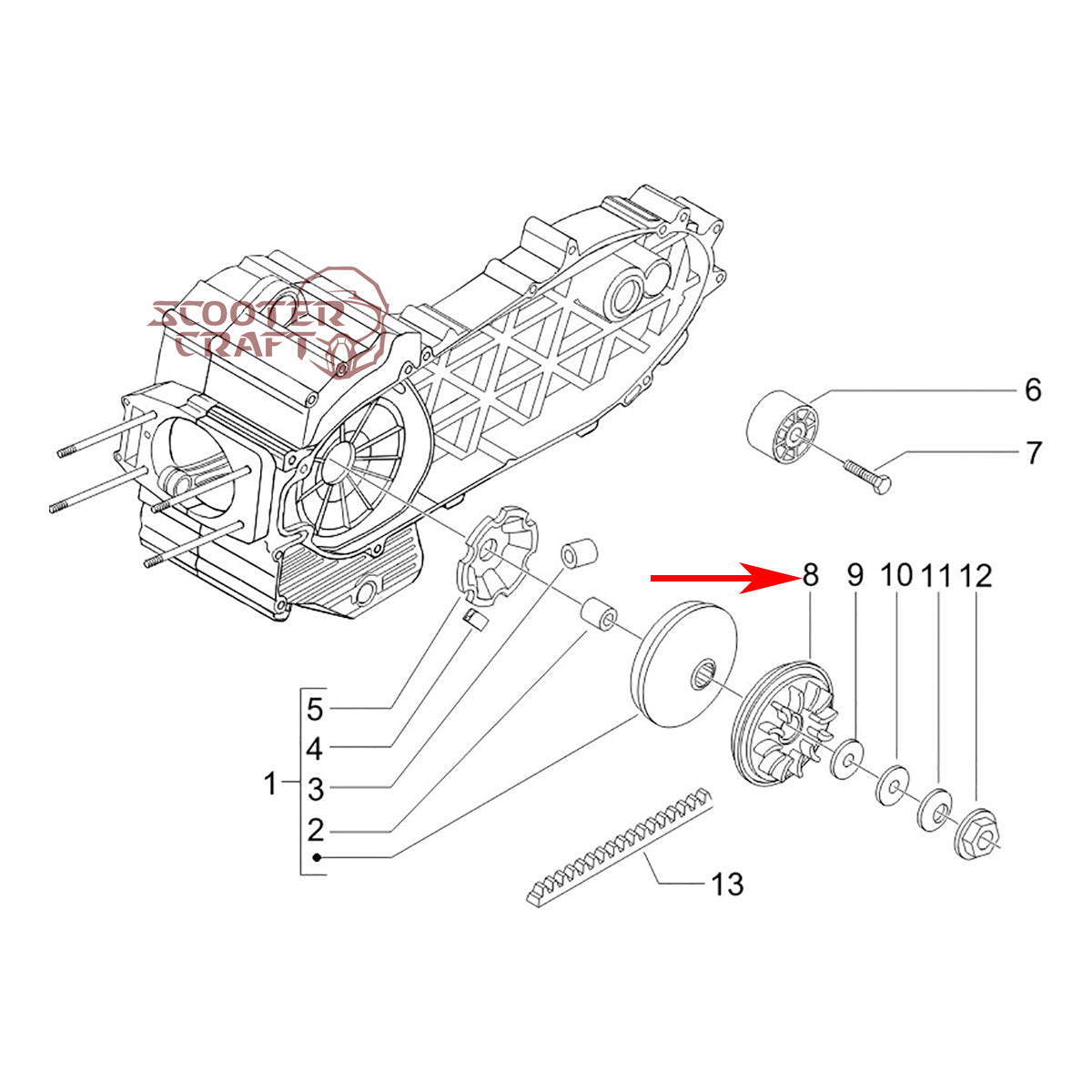 SCOOTER CRAFT

6

7

8 9 10 11 12

5

4

1

3

2

13