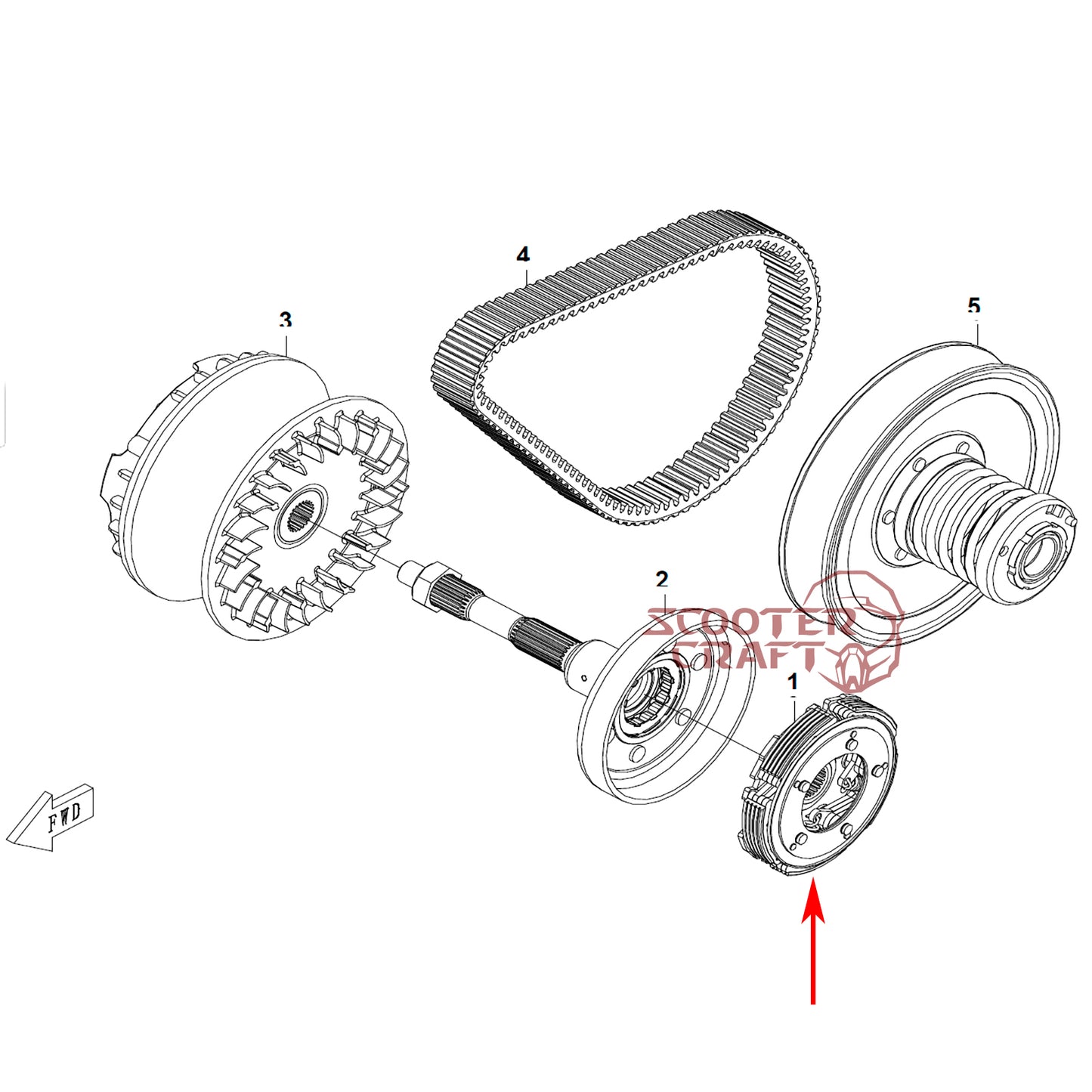 4

3

5

2

SCOOTER CRAFT

1

FWD