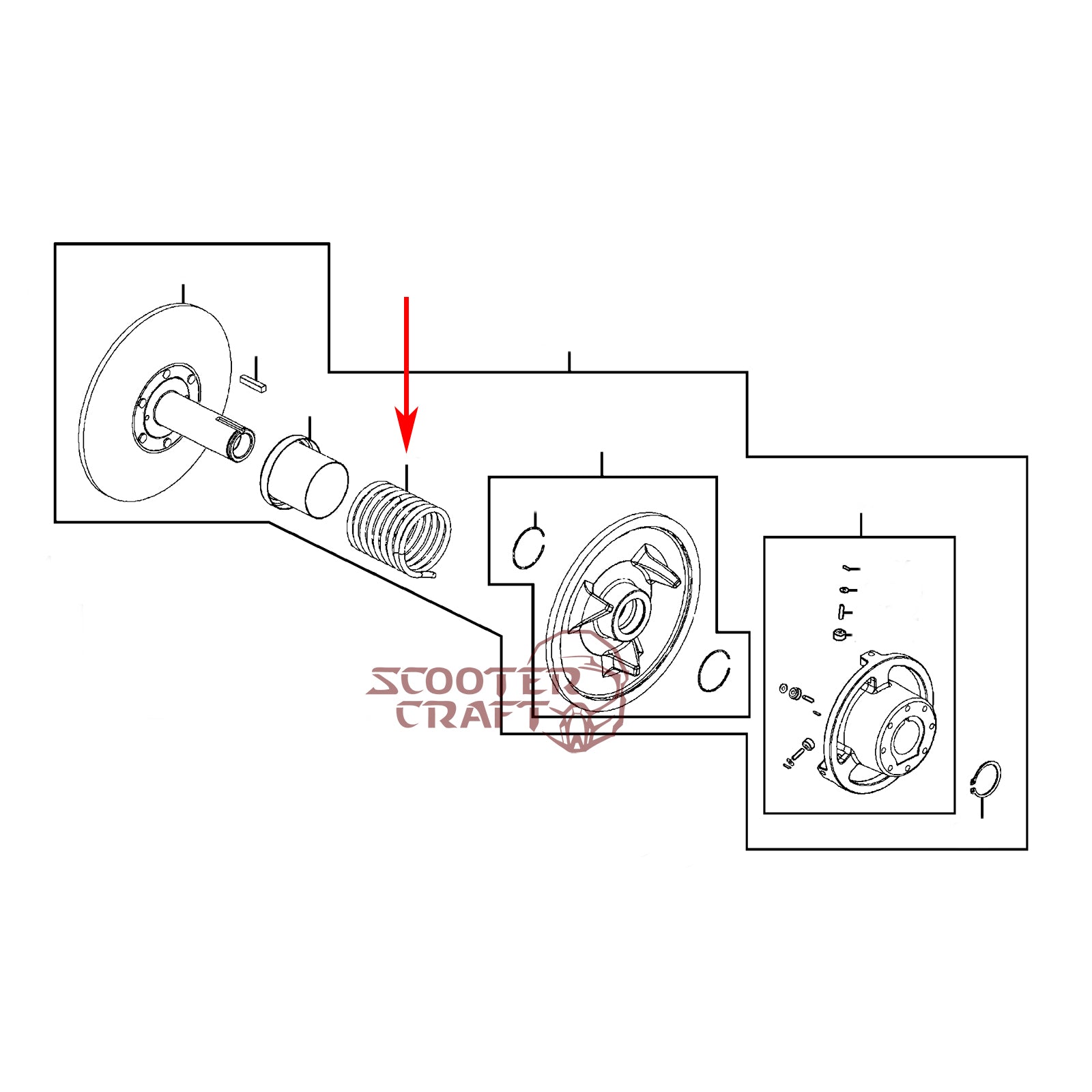 SCOOTER
CRAFT