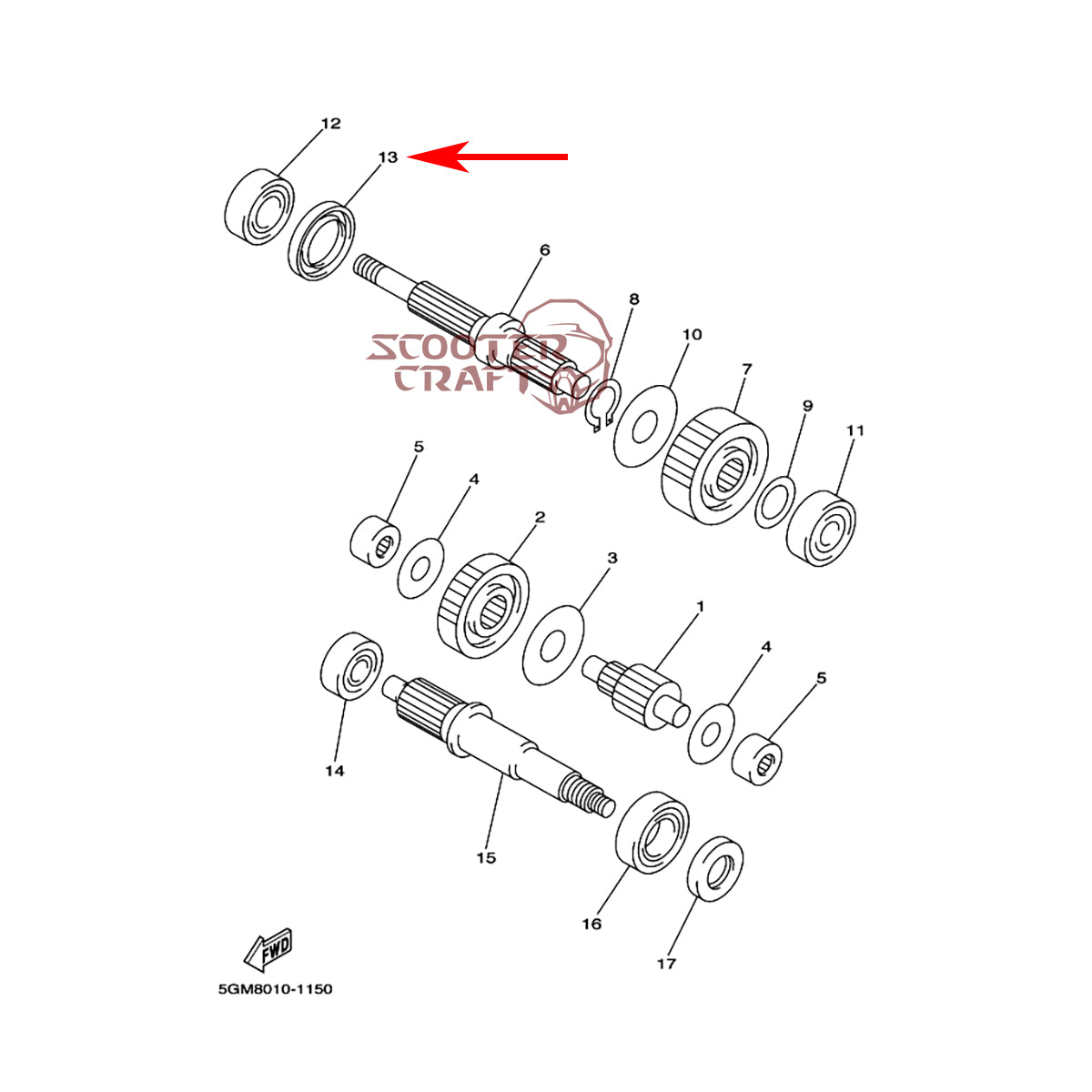 12
13
6
8
10
7
9
11
SCOOTER CRAFT
5
4
2
3
1
4
5
14
15
16
17
FWD
5GM8010-1150