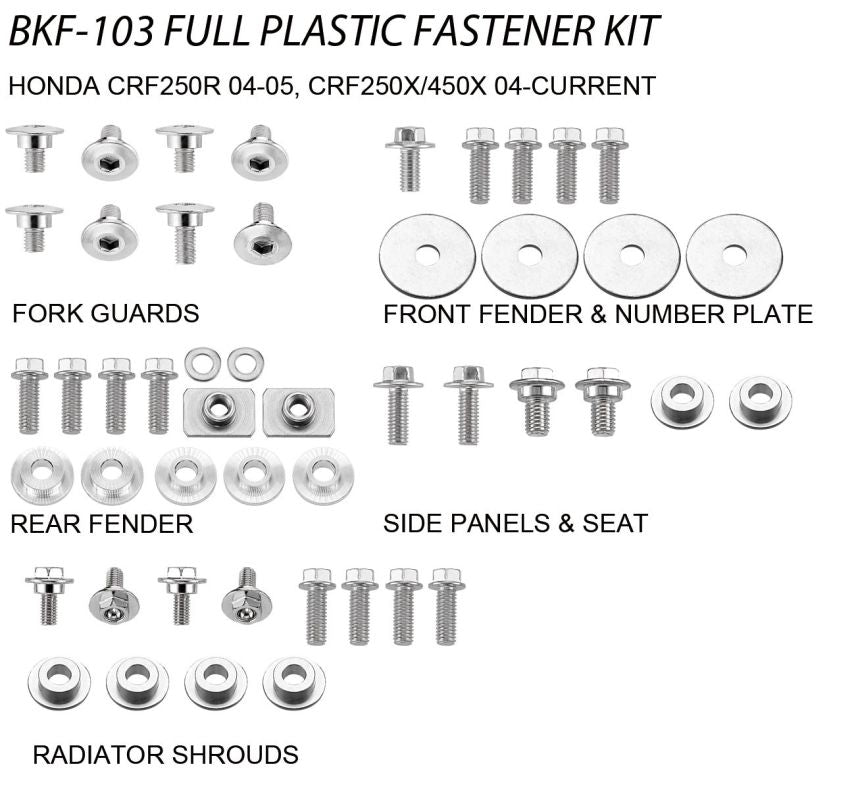 BKF-103 FULL PLASTIC FASTENER KIT

HONDA CRF250R 04-05, CRF250X/450X 04-CURRENT

FORK GUARDS

FRONT FENDER & NUMBER PLATE

REAR FENDER

SIDE PANELS & SEAT

RADIATOR SHROUDS