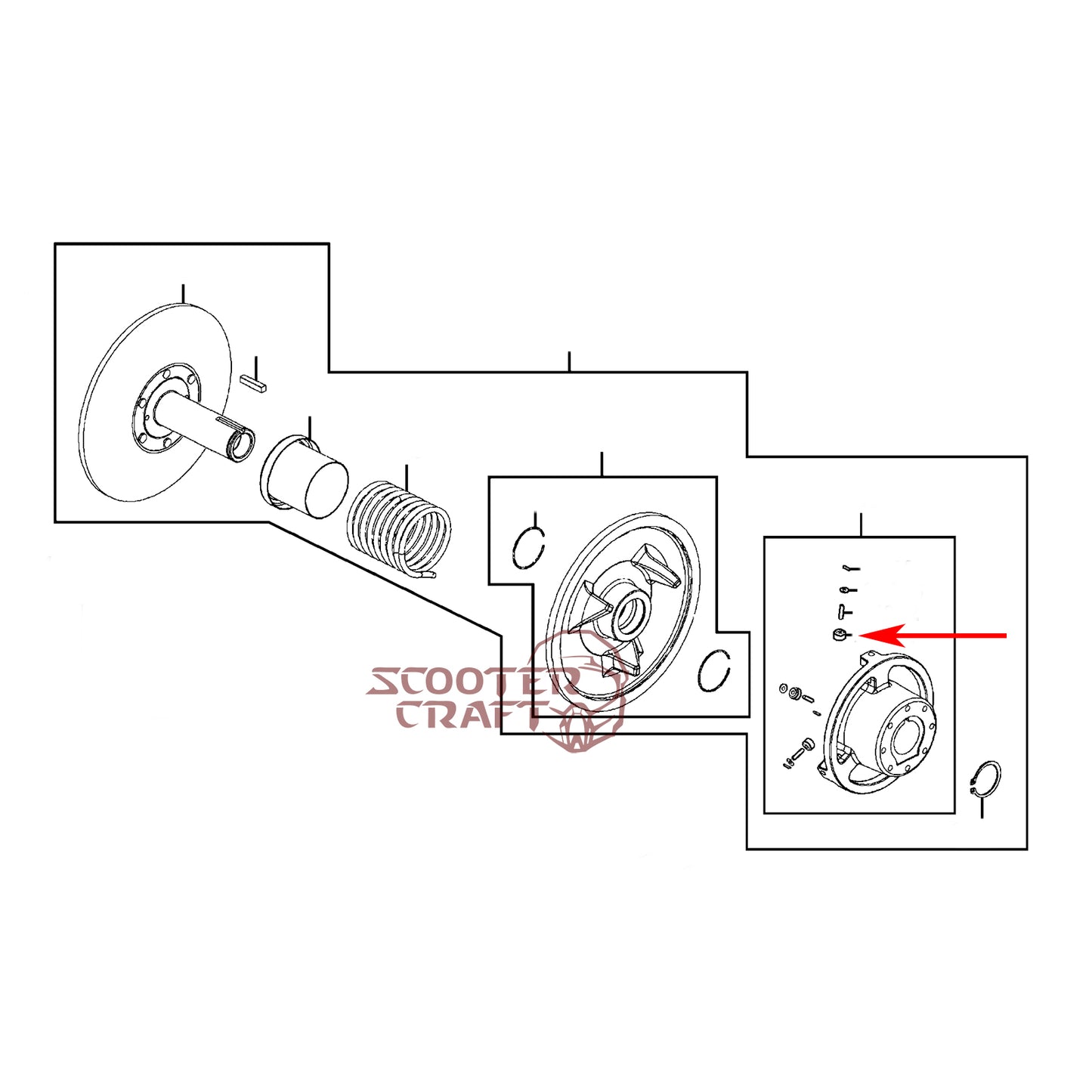 SCOOTER CRAFT