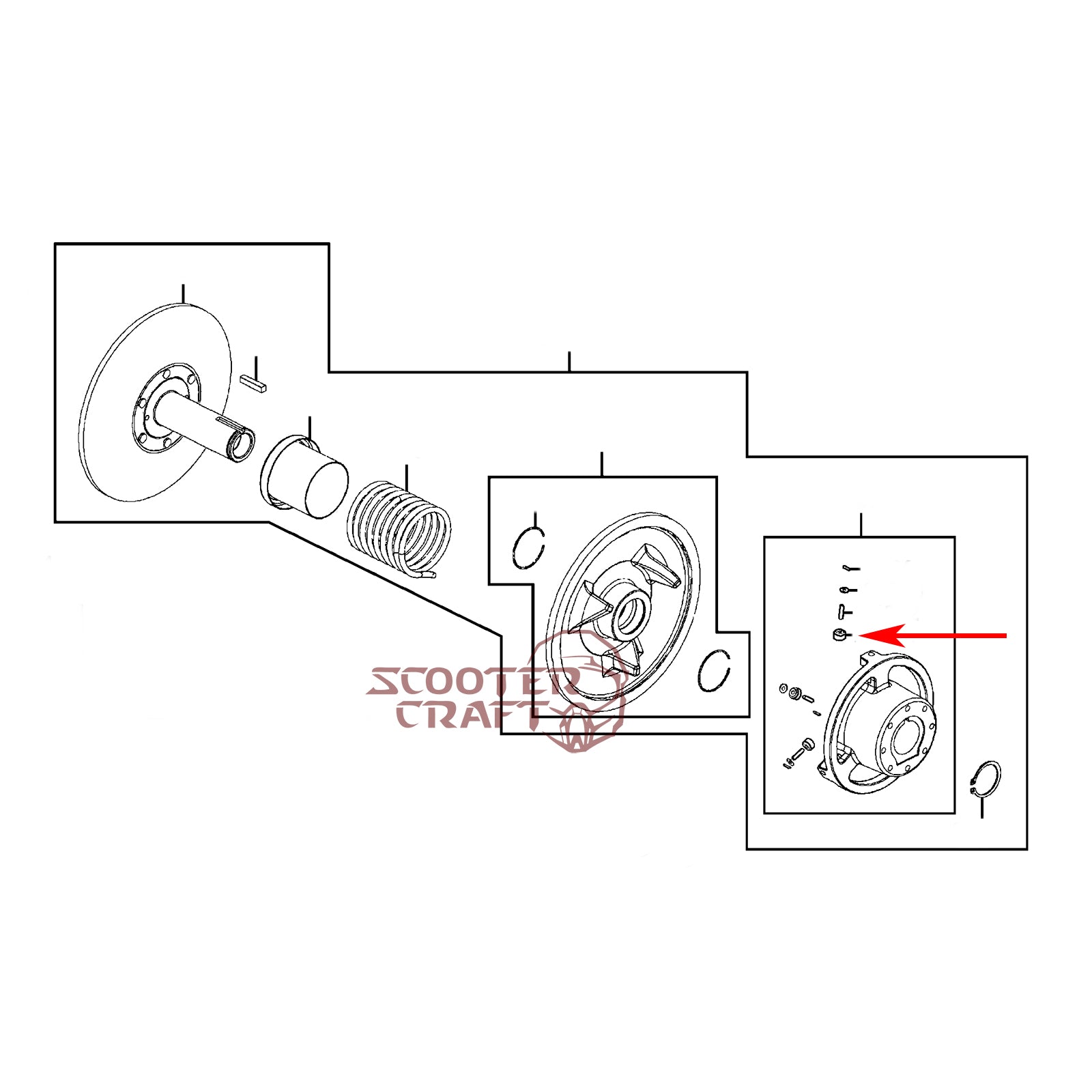 SCOOTER
CRAFT