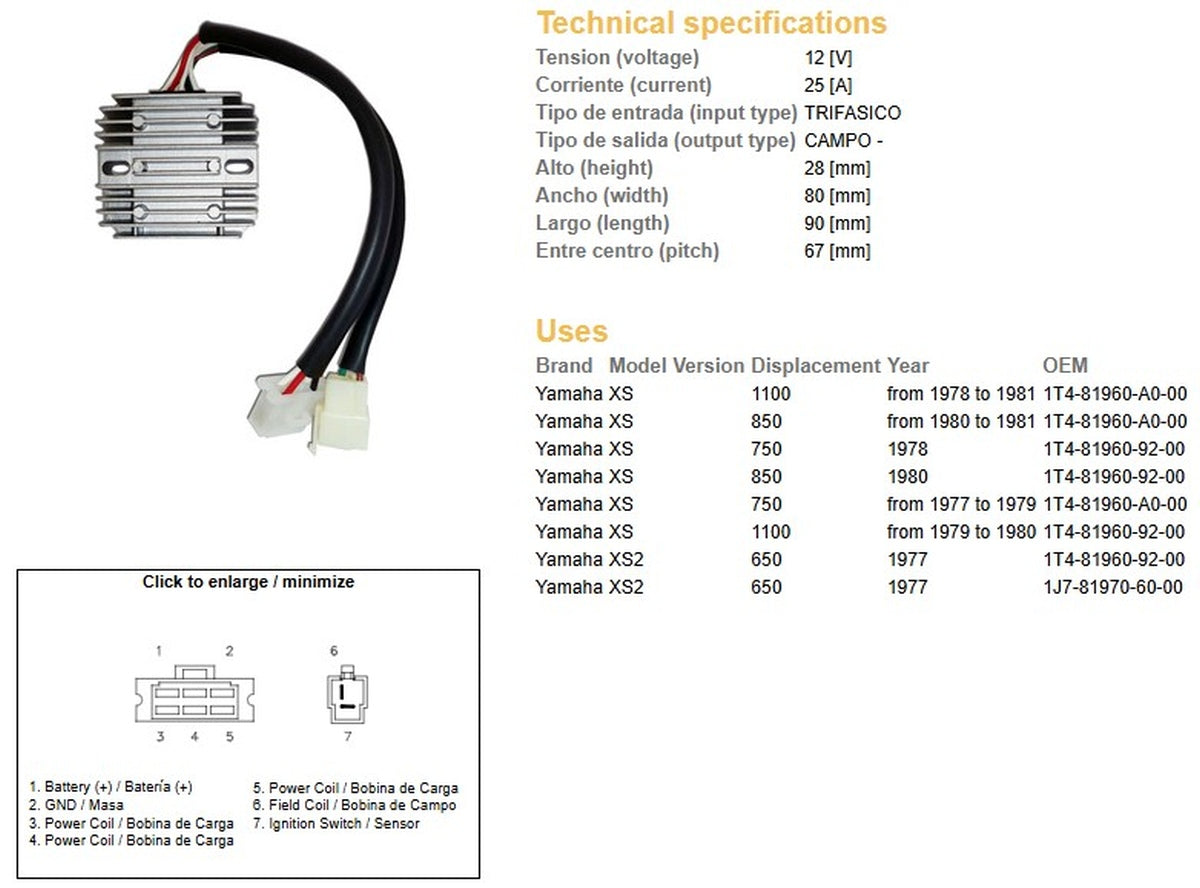 Technical specifications

| | |
|---|---|
| Tension (voltage) | 12 [V] |
| Corriente (current) | 25 [A] |
| Tipo de entrada (input type) | TRIFASICO |
| Tipo de salida (output type) | CAMPO - |
| Alto (height) | 28 [mm] |
| Ancho (width) | 80 [mm] |
| Largo (length) | 90 [mm] |
| Entre centro (pitch) | 67 [mm] |

Uses

| Brand | Model | Version | Displacement | Year | OEM |
|---|---|---|---|---|---|
| Yamaha | XS | | 1100 | from 1978 to 1981 | 1T4-81960-A0-00 |
| Yamaha | XS | | 850 | from 1980 to 1981 | 1T4-81960-A0-00 |
| Yamaha | XS | | 750 | 1978 | 1T4-81960-92-00 |
| Yamaha | XS | | 850 | 1980 | 1T4-81960-92-00 |
| Yamaha | XS | | 750 | from 1977 to 1979 | 1T4-81960-A0-00 |
| Yamaha | XS | | 1100 | from 1979 to 1980 | 1T4-81960-92-00 |
| Yamaha | XS2 | | 650 | 1977 | 1T4-81960-92-00 |
| Yamaha | XS2 | | 650 | 1977 | 1J7-81970-60-00 |

Click to enlarge / minimize

1 2 6

3 4 5 7

1. Battery (+) / Batería (+)
2. GND / Masa
3. Power Coil / Bobina de Carga
4. Power Coil / Bobina de Carga
5. Power Coil / Bobina de Carga
6. Field Coil / Bobina de Campo
7. Ignition Switch / Sensor